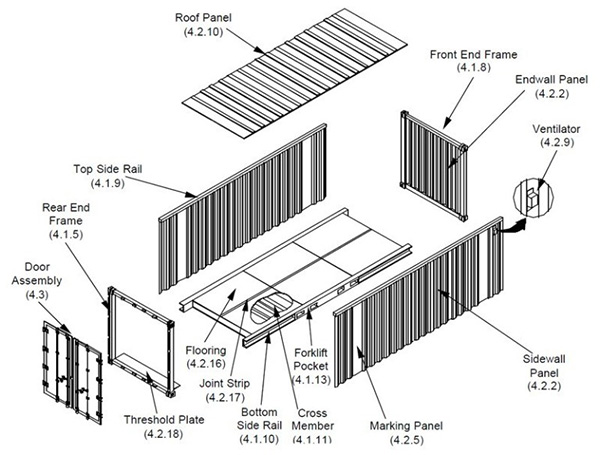 Roof Panel
(4.2.10)

Front End Frame
(4.1.8)

Endwall Panel
(4.2.2)

Ventilator
(4.2.9)

Top Side Rail
(4.1.9)

Rear End Frame
(4.1.5)

Door Assembly
(4.3)

Flooring
(4.2.16)

Joint Strip
(4.2.17)

Forklift Pocket
(4.1.13)

Sidewall Panel
(4.2.2)

Threshold Plate
(4.2.18)

Bottom Side Rail
(4.1.10)

Cross Member
(4.1.11)

Marking Panel
(4.2.5)